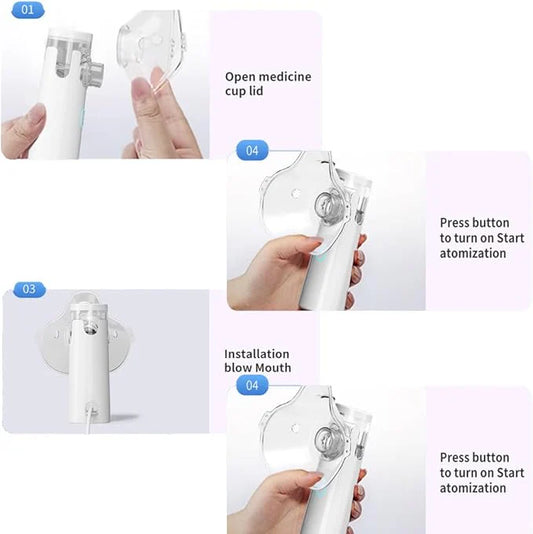 01

Open medicine cup lid

04

Press button to turn on Start atomization

03

Installation blow Mouth

04

Press button to turn on Start atomization